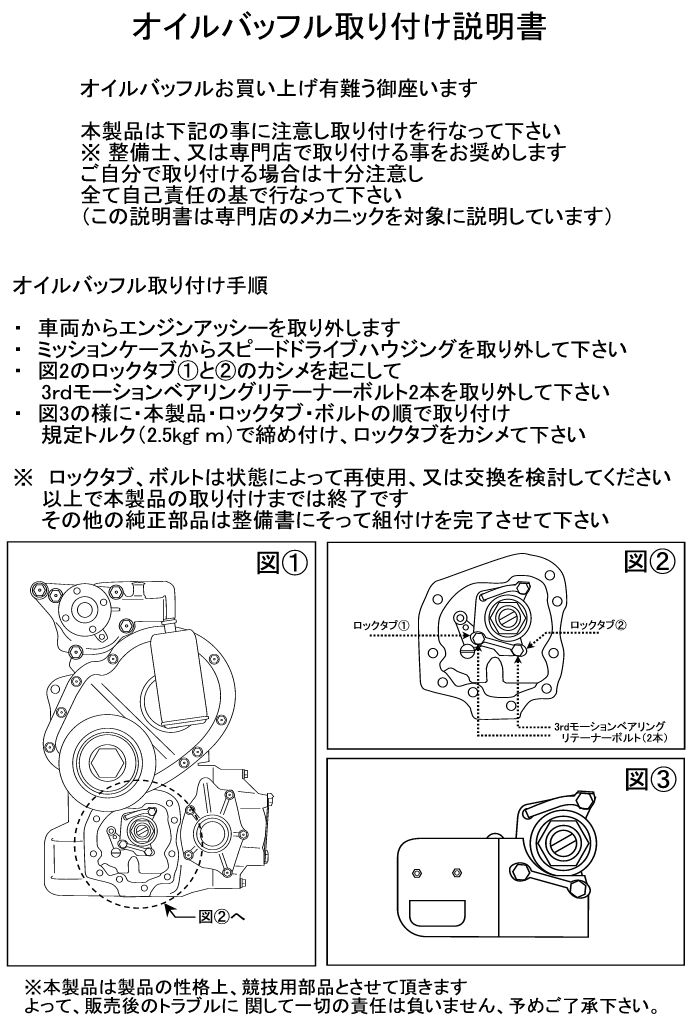 オイルバッフル取り付け説明書

オイルバッフルお買い上げ有難う御座います

本製品は下記の事に注意し取り付けを行なって下さい
※ 整備士、又は専門店で取り付ける事をお奨めします
ご自分で取り付ける場合は十分注意し
全て自己責任の基で行なって下さい
（この説明書は専門店のメカニックを対象に説明しています）

オイルバッフル取り付け手順

・ 車両からエンジンアッシーを取り外します
・ ミッションケースからスピードドライブハウジングを取り外して下さい
・ 図2のロックタブ①と②のカシメを起こして
3rdモーションベアリングリテーナーボルト2本を取り外して下さい
・ 図3の様に・本製品・ロックタブ・ボルトの順で取り付け
規定トルク（2.5kgf m）で締め付け、ロックタブをカシメて下さい

※ ロックタブ、ボルトは状態によって再使用、又は交換を検討してください
以上で本製品の取り付けまでは終了です
その他の純正部品は整備書にそって組付けを完了させて下さい

図①

図②へ

図②

ロックタブ①

ロックタブ②

3rdモーションベアリング
リテーナーボルト（2本）

図③

※本製品は製品の性格上、競技用部品とさせて頂きます
よって、販売後のトラブルに 関して一切の責任は負いません、予めご了承下さい。